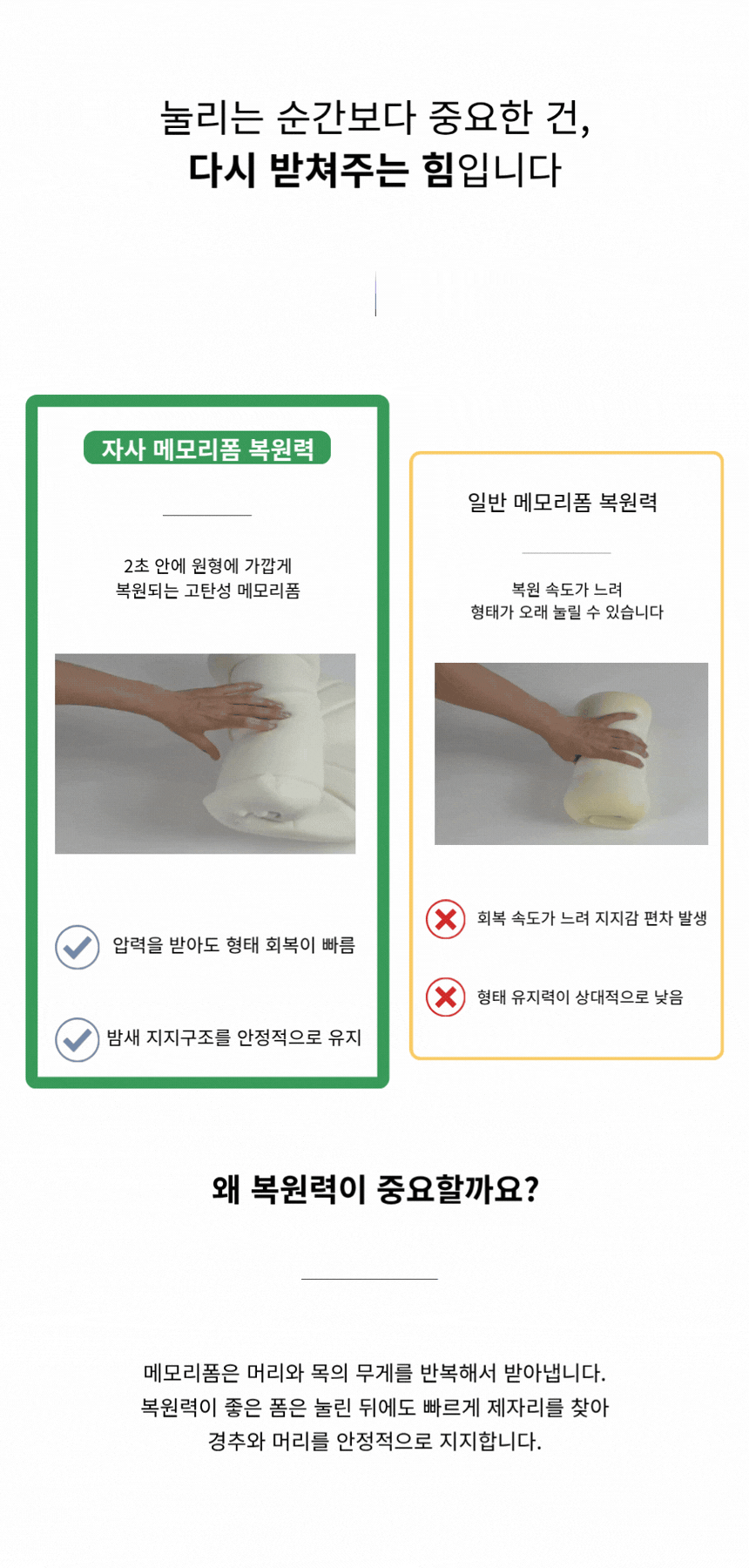 눌리는 순간보다 중요한 건,
다시 받쳐주는 힘입니다

자사 메모리폼 복원력

2초 안에 원형에 가깝게
복원되는 고탄성 메모리폼

압력을 받아도 형태 회복이 빠름

밤새 지지구조를 안정적으로 유지

일반 메모리폼 복원력

복원 속도가 느려
형태가 오래 눌릴 수 있습니다

회복 속도가 느려 지지감 편차 발생

형태 유지력이 상대적으로 낮음

왜 복원력이 중요할까요?

메모리폼은 머리와 목의 무게를 반복해서 받아냅니다.
복원력이 좋은 폼은 눌린 뒤에도 빠르게 제자리를 찾아
경추와 머리를 안정적으로 지지합니다.